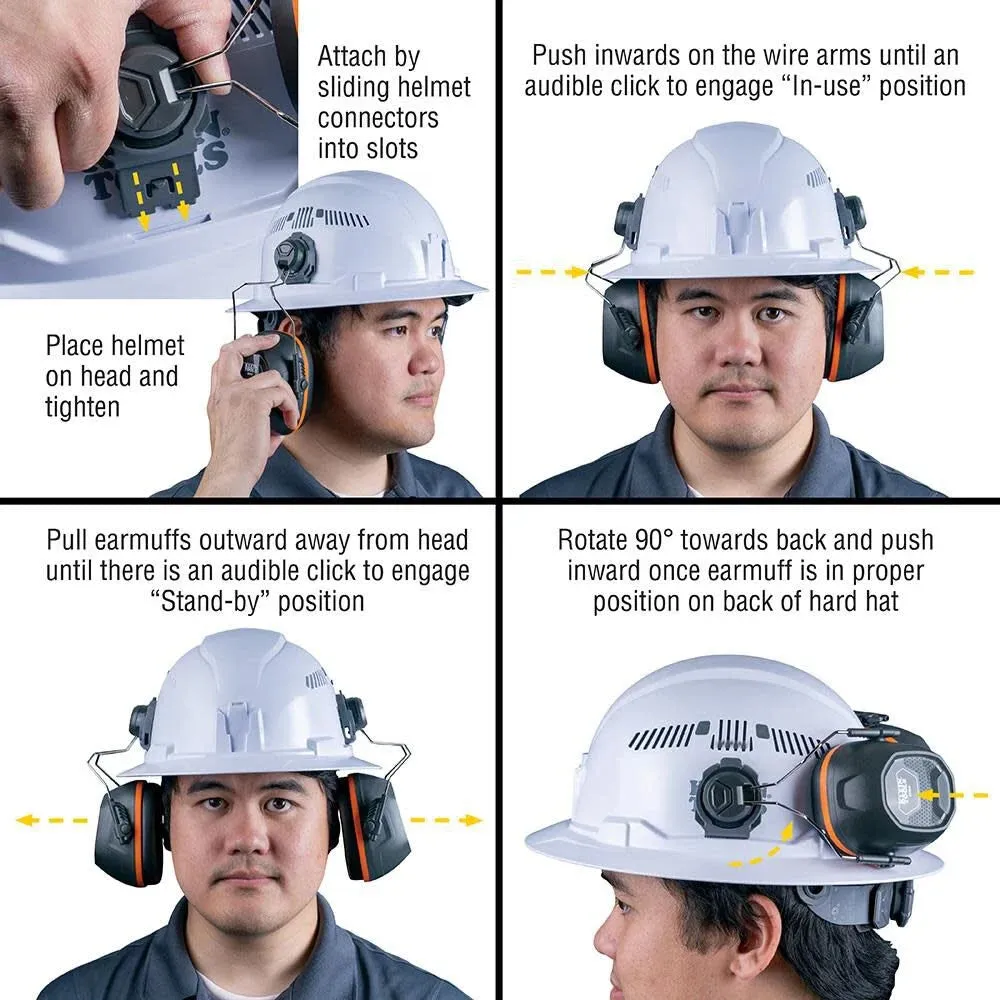 Attach by sliding helmet connectors into slots

Place helmet on head and tighten

Push inwards on the wire arms until an audible click to engage "In-use" position

Pull earmuffs outward away from head until there is an audible click to engage "Stand-by" position

Rotate 90° towards back and push inward once earmuff is in proper position on back of hard hat